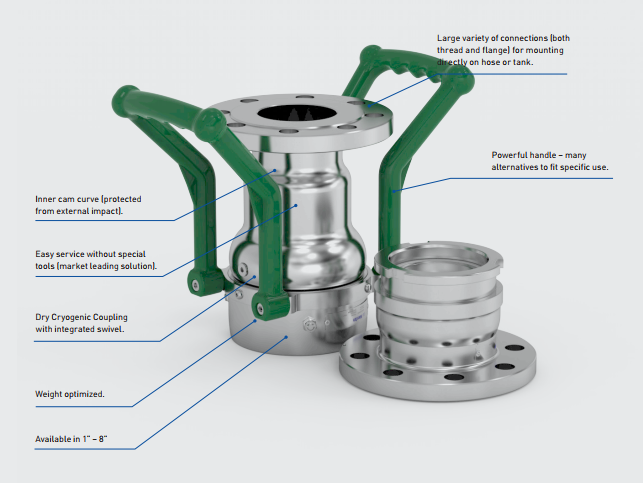 Large variety of connections (both thread and flange) for mounting directly on hose or tank.

Powerful handle – many alternatives to fit specific use.

Inner cam curve (protected from external impact).

Easy service without special tools (market leading solution).

Dry Cryogenic Coupling with integrated swivel.

Weight optimized.

Available in 1" – 8"